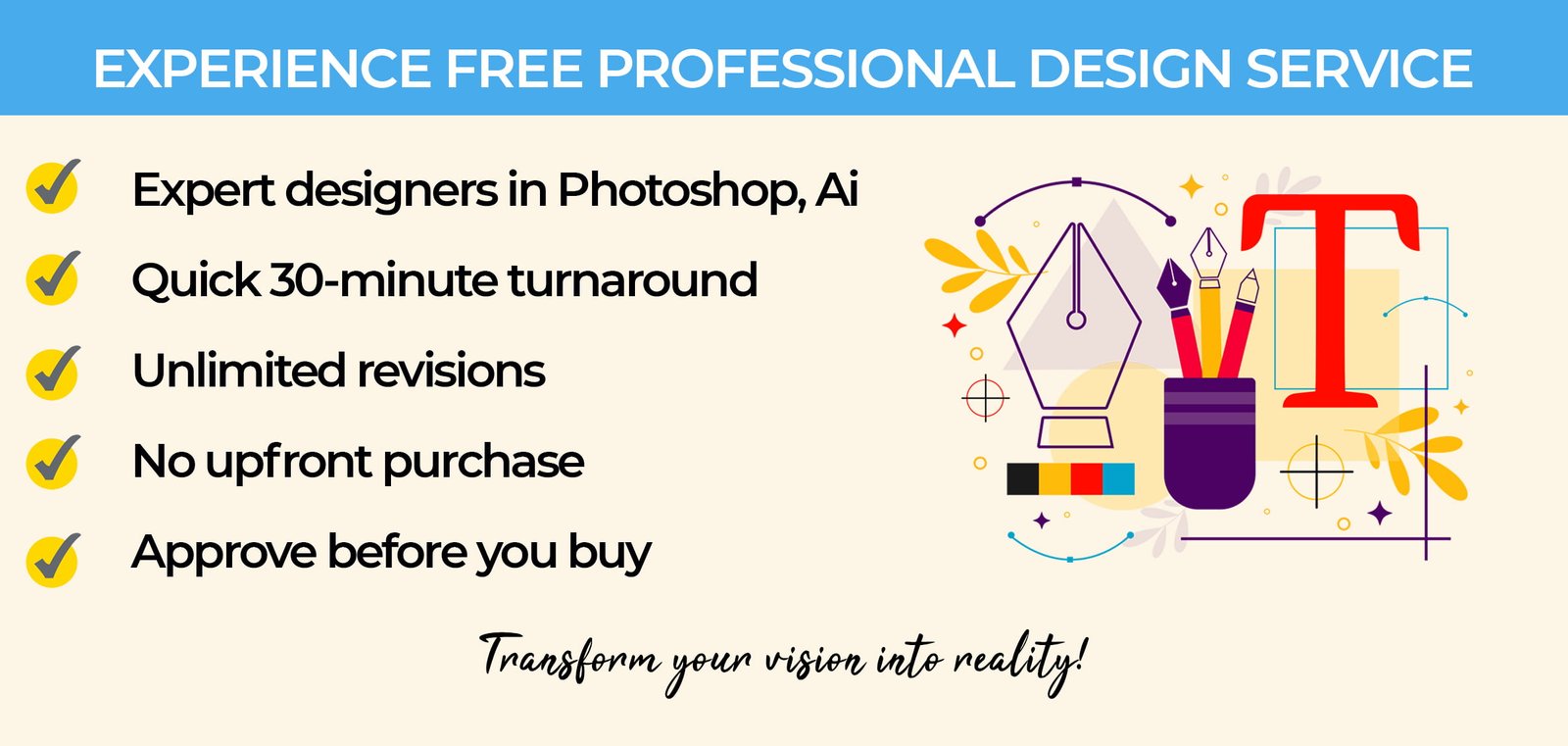 EXPERIENCE FREE PROFESSIONAL DESIGN SERVICE

Expert designers in Photoshop, Ai

Quick 30-minute turnaround

Unlimited revisions

No upfront purchase

Approve before you buy

T

Transform your vision into reality!